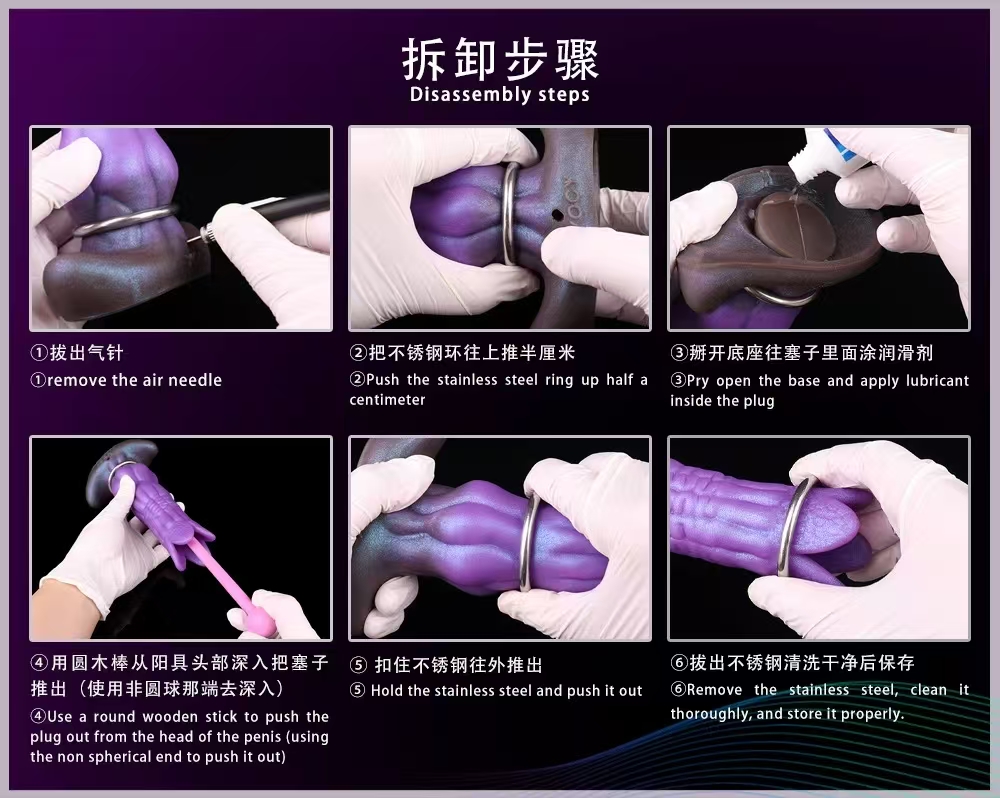 拆卸步骤
Disassembly steps

①拔出气针
①remove the air needle

②把不锈钢环往上推半厘米
②Push the stainless steel ring up half a centimeter

③掰开底座往塞子里面涂润滑剂
③Pry open the base and apply lubricant inside the plug

④用圆木棒从阳具头部深入把塞子推出（使用非圆球那端去深入）
④Use a round wooden stick to push the plug out from the head of the penis (using the non spherical end to push it out)

⑤ 扣住不锈钢往外推出
⑤ Hold the stainless steel and push it out

⑥拔出不锈钢清洗干净后保存
⑥Remove the stainless steel, clean it thoroughly, and store it properly.